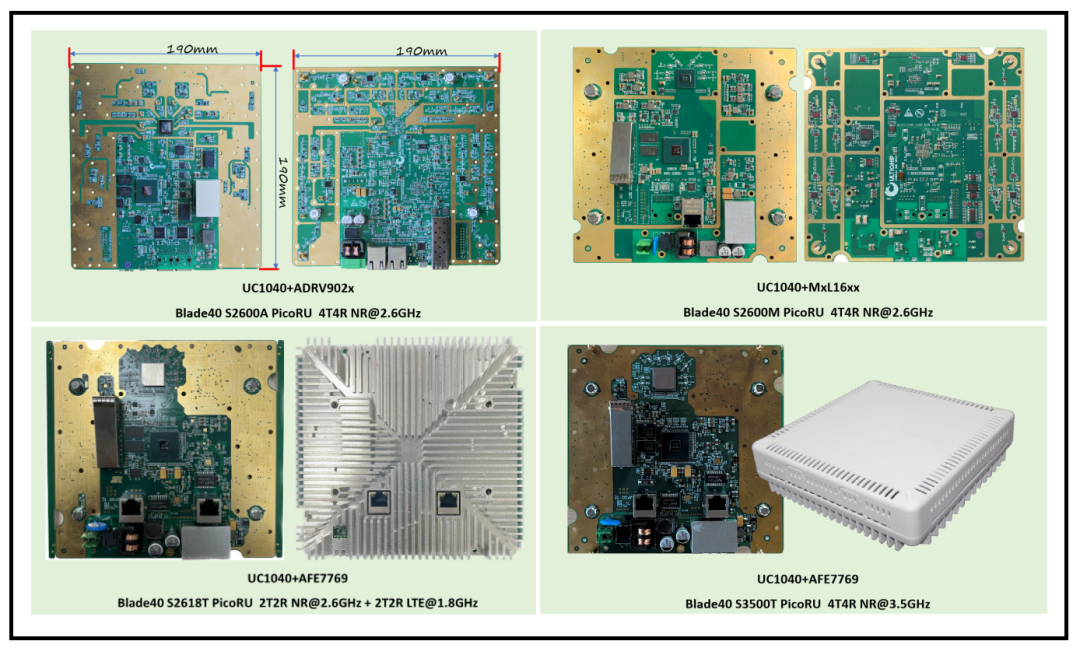 190mm

190mm

190mm

UC1040+ADRV902x

Blade40 S2600A PicoRU 4T4R NR@2.6GHz

UC1040+MxL16xx

Blade40 S2600M PicoRU 4T4R NR@2.6GHz

UC1040+AFE7769

Blade40 S2618T PicoRU 2T2R NR@2.6GHz + 2T2R LTE@1.8GHz

UC1040+AFE7769

Blade40 S3500T PicoRU 4T4R NR@3.5GHz